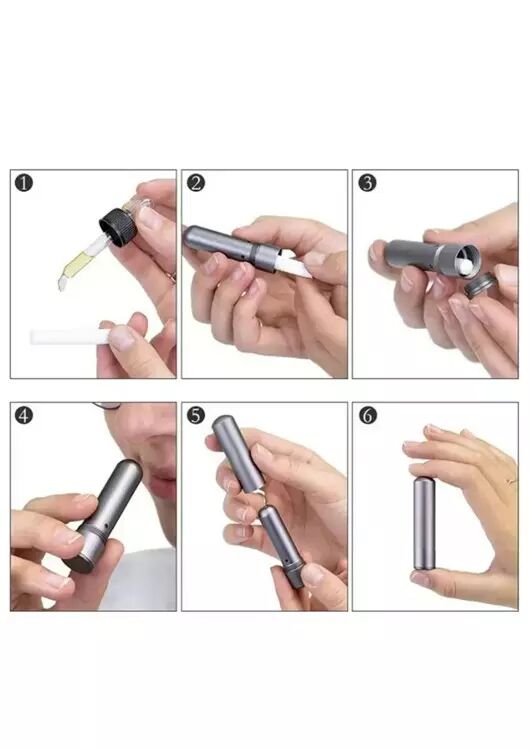 1
2
3
4
5
6